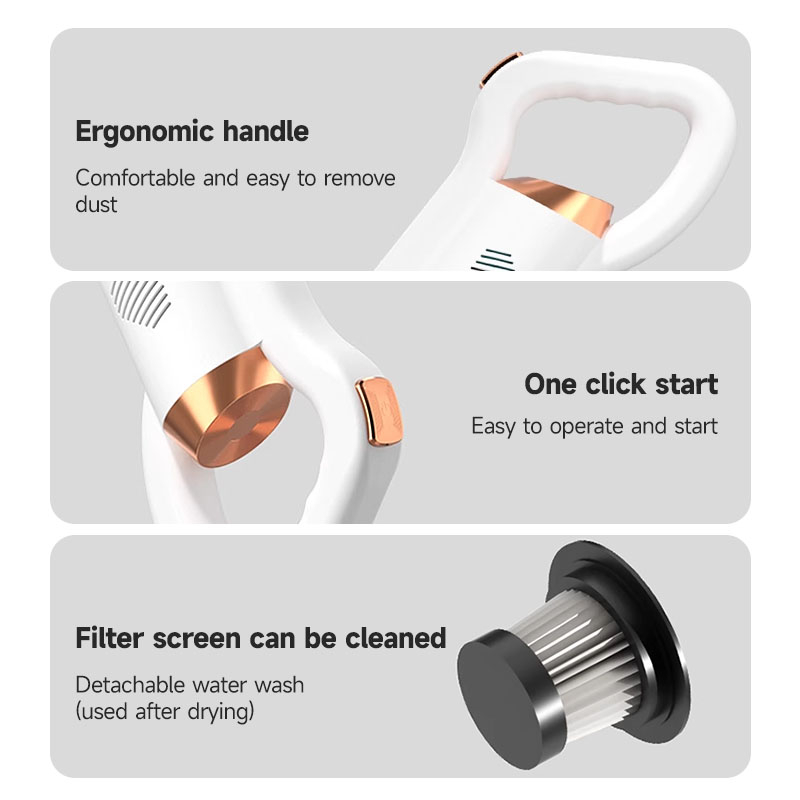 Ergonomic handle

Comfortable and easy to remove dust

One click start

Easy to operate and start

Filter screen can be cleaned

Detachable water wash (used after drying)