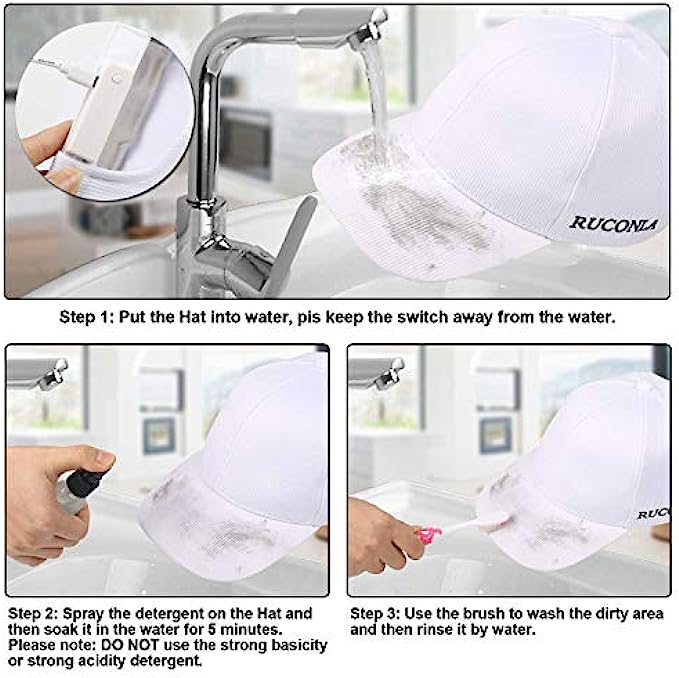 RUCONIA

Step 1: Put the Hat into water, pls keep the switch away from the water.

RUC

Step 2: Spray the detergent on the Hat and then soak it in the water for 5 minutes. Please note: DO NOT use the strong basicity or strong acidity detergent.

Step 3: Use the brush to wash the dirty area and then rinse it by water.